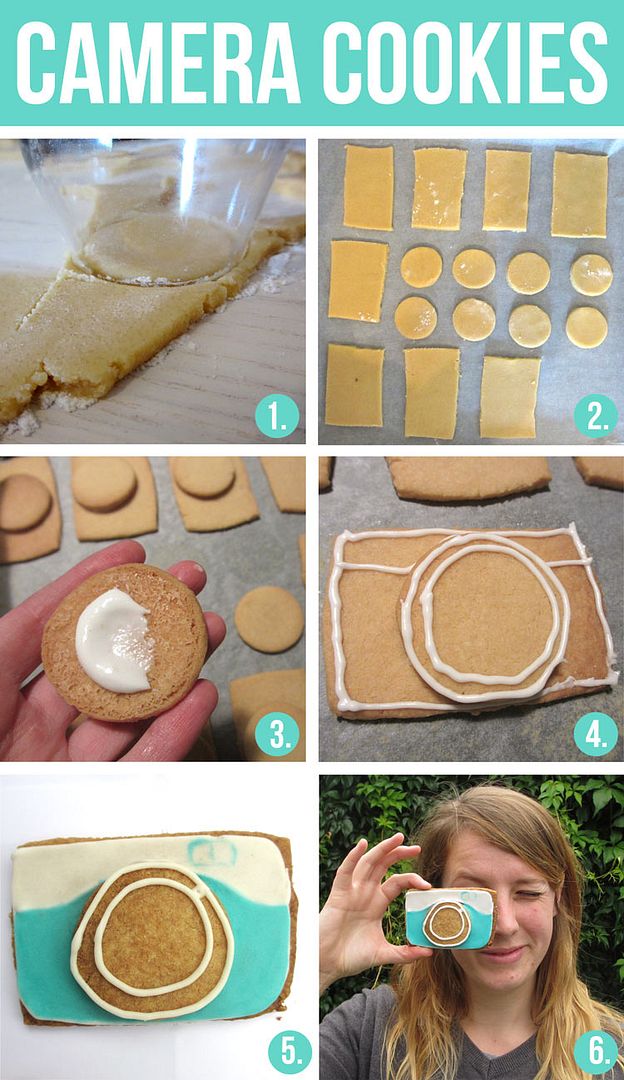 CAMERA COOKIES

1.

2.

3.

4.

5.

6.